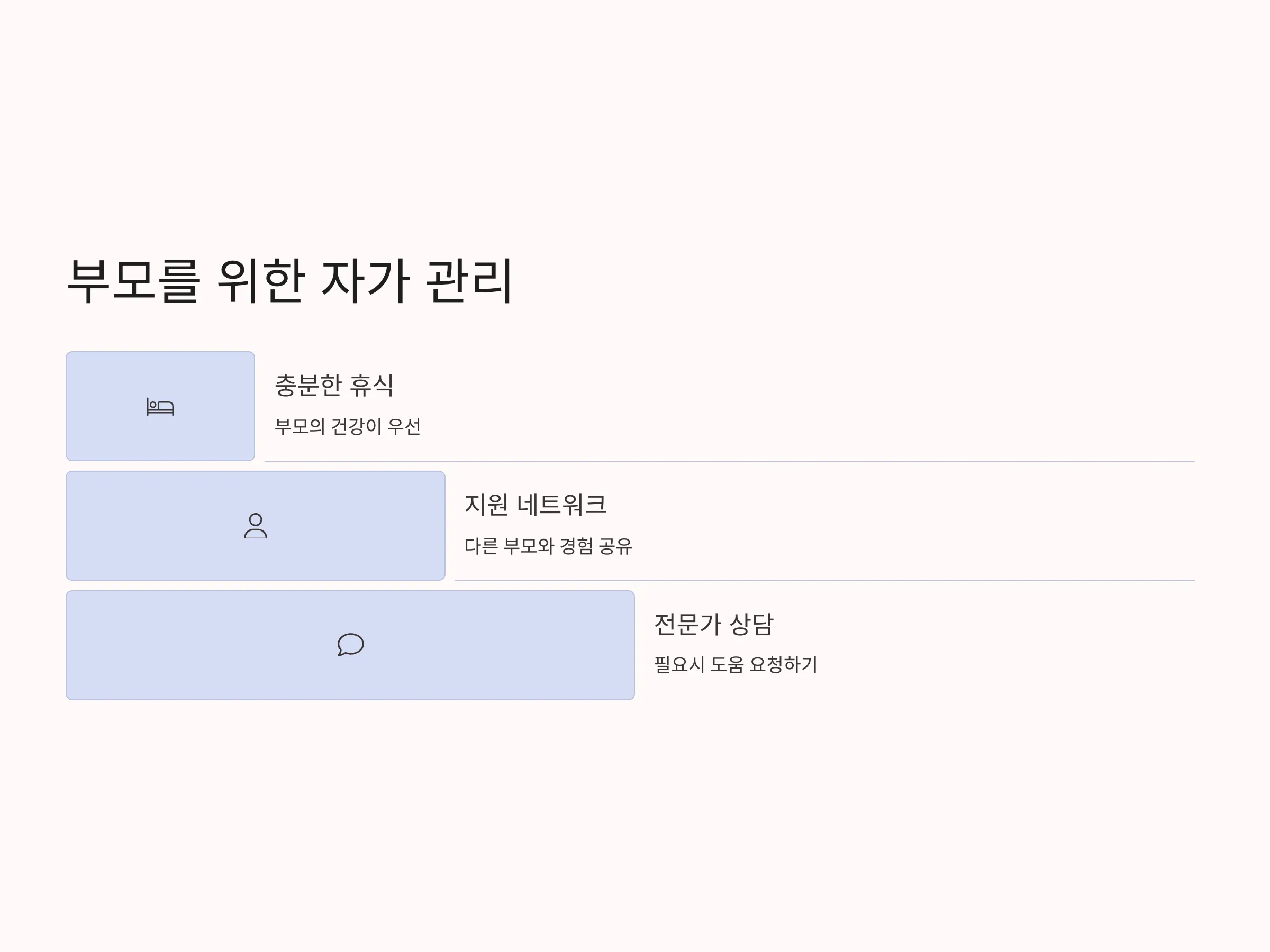 부모를 위한 자가 관리

충분한 휴식

부모의 건강이 우선

지원 네트워크

다른 부모와 경험 공유

전문가 상담

필요시 도움 요청하기